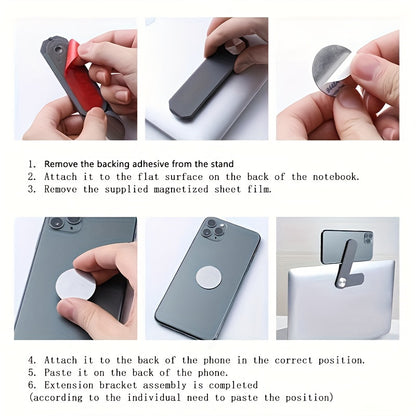 1. Remove the backing adhesive from the stand
2. Attach it to the flat surface on the back of the notebook.
3. Remove the supplied magnetized sheet film.

4. Attach it to the back of the phone in the correct position.
5. Paste it on the back of the phone.
6. Extension bracket assembly is completed
(according to the individual need to paste the position)