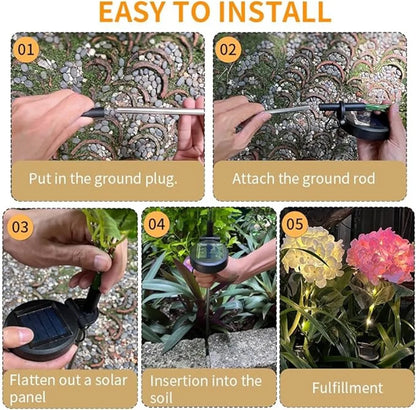 EASY TO INSTALL

01

Put in the ground plug.

02

Attach the ground rod

03

Flatten out a solar panel

04

Insertion into the soil

05

Fulfillment