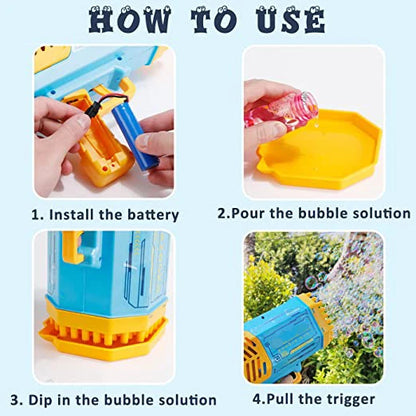 HOW TO USE

1. Install the battery

2.Pour the bubble solution

3. Dip in the bubble solution

4.Pull the trigger