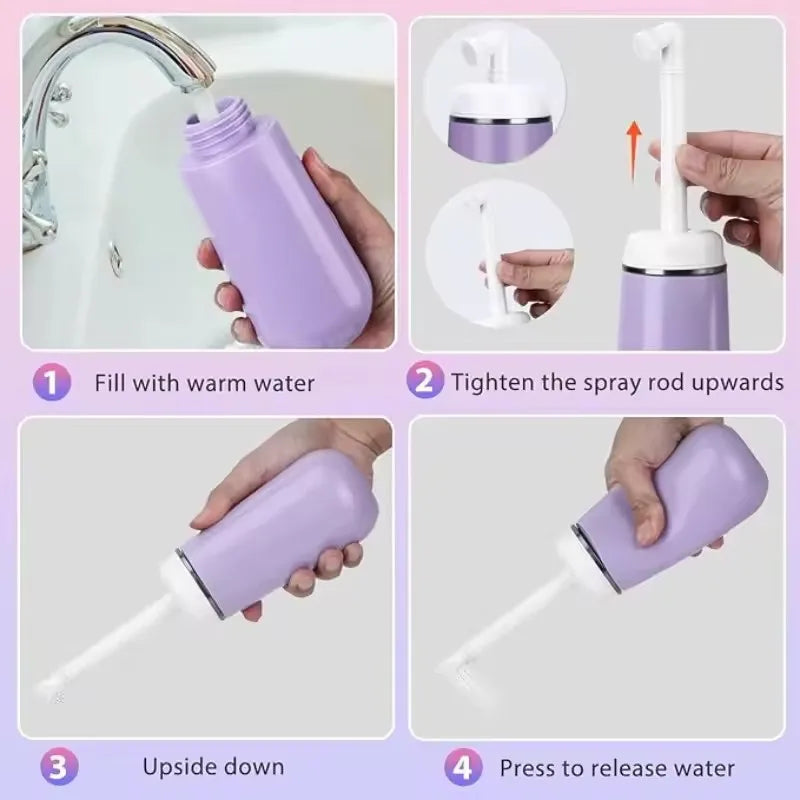 1 Fill with warm water

2 Tighten the spray rod upwards

3 Upside down

4 Press to release water