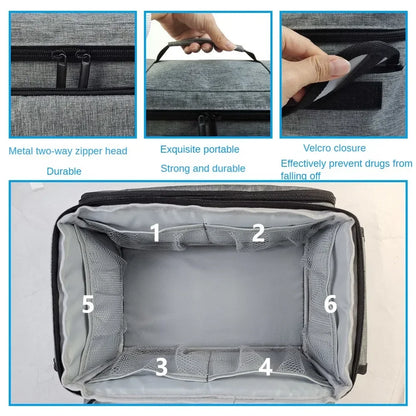 Metal two-way zipper head

Durable

Exquisite portable

Strong and durable

Velcro closure

Effectively prevent drugs from falling off

1

2

5

6

3

4